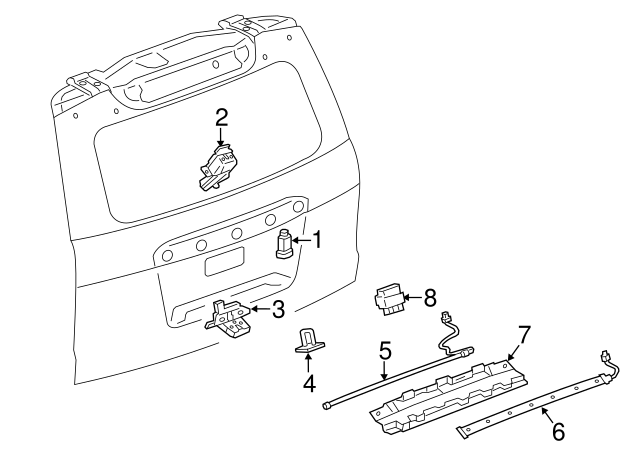 2
1
8
3
7
5
4
6