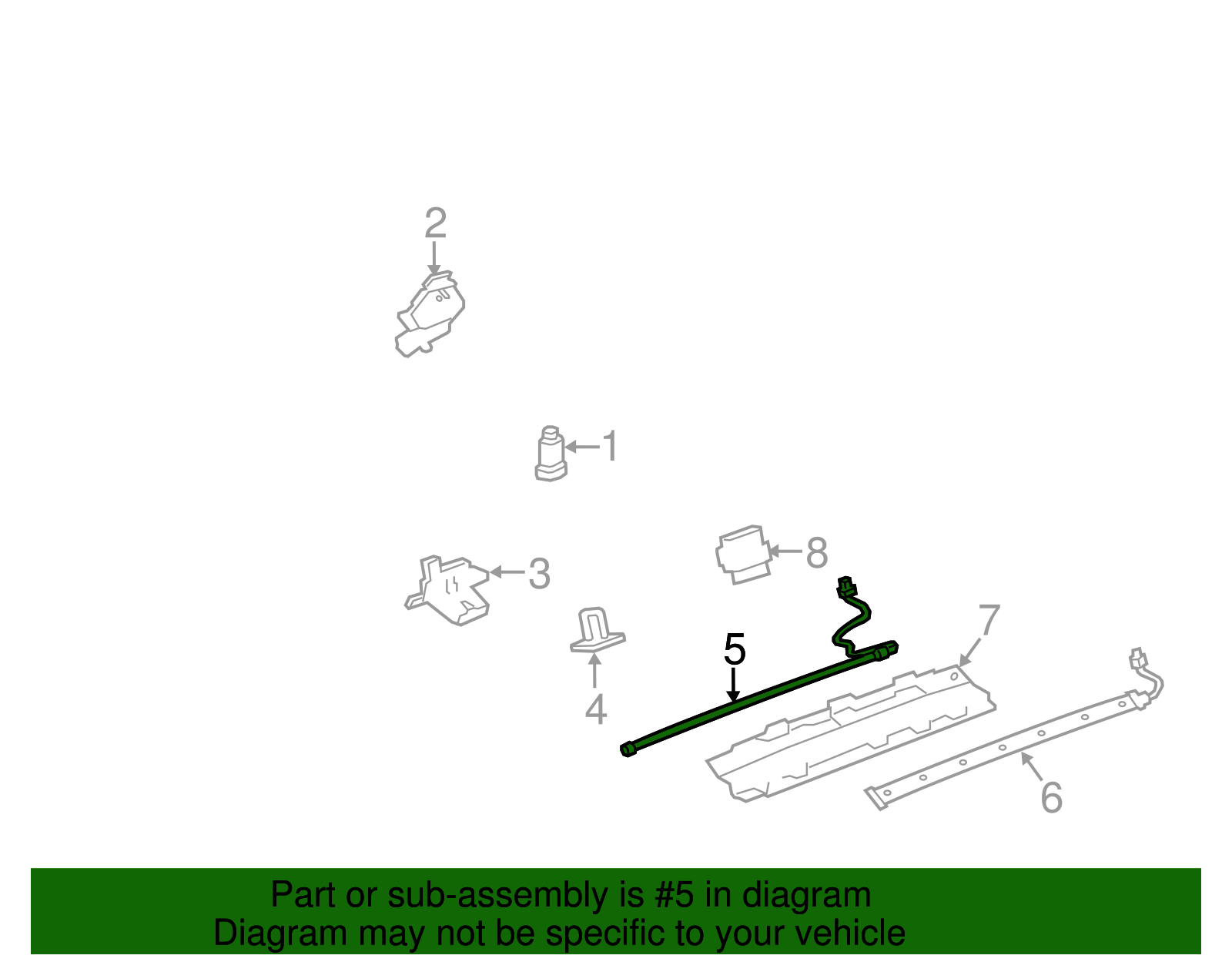 2

1

8

3

7

5

4

6

Part or sub-assembly is #5 in diagram
Diagram may not be specific to your vehicle