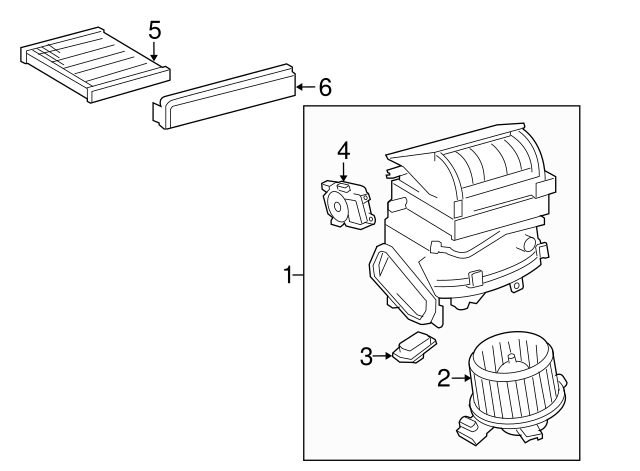 5
6
4
1
3
2