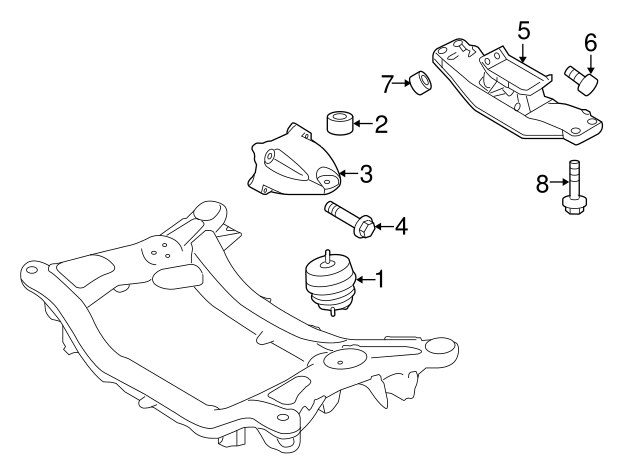 5
6
7
2
3
8
4
1