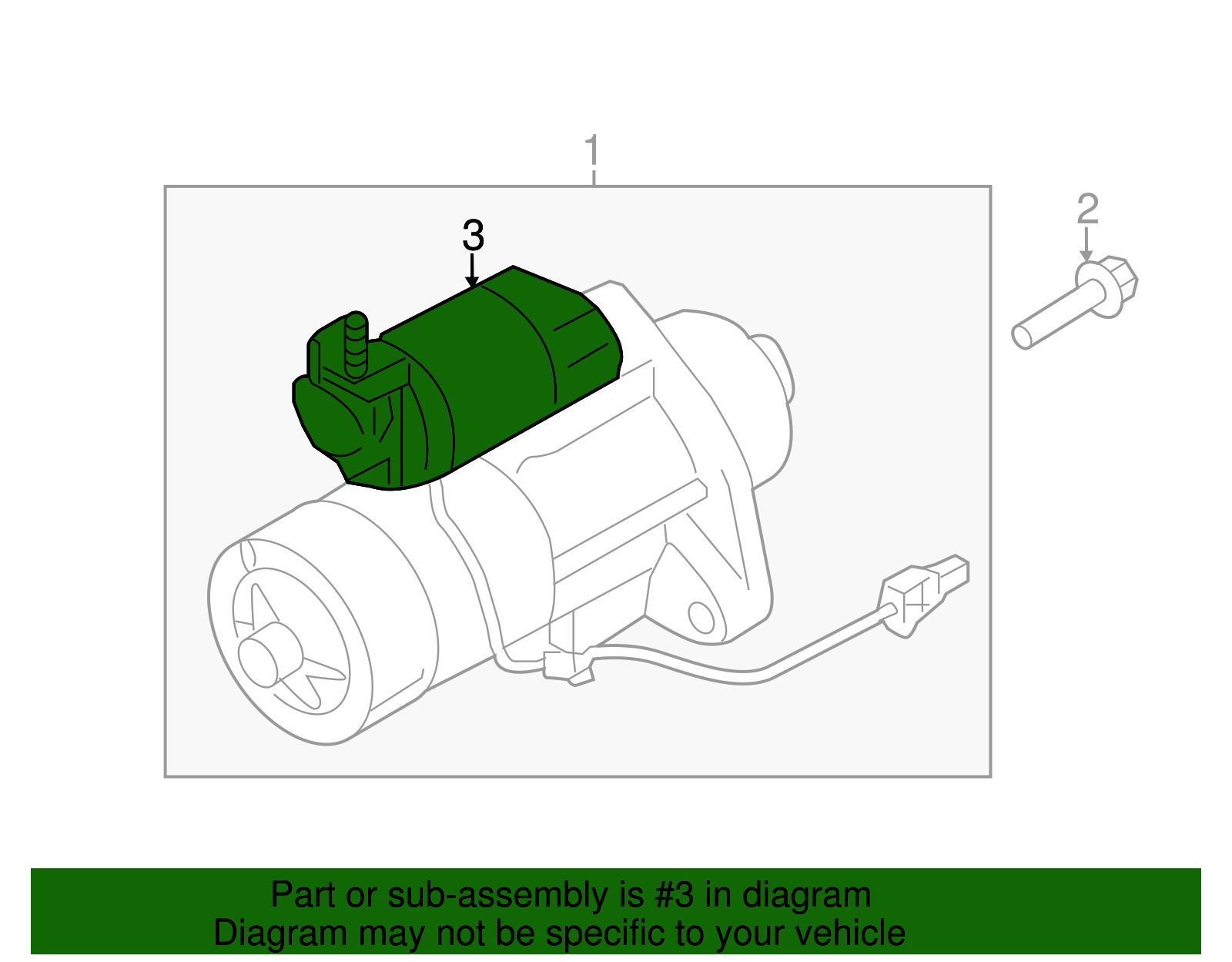 1
3
2

Part or sub-assembly is #3 in diagram
Diagram may not be specific to your vehicle