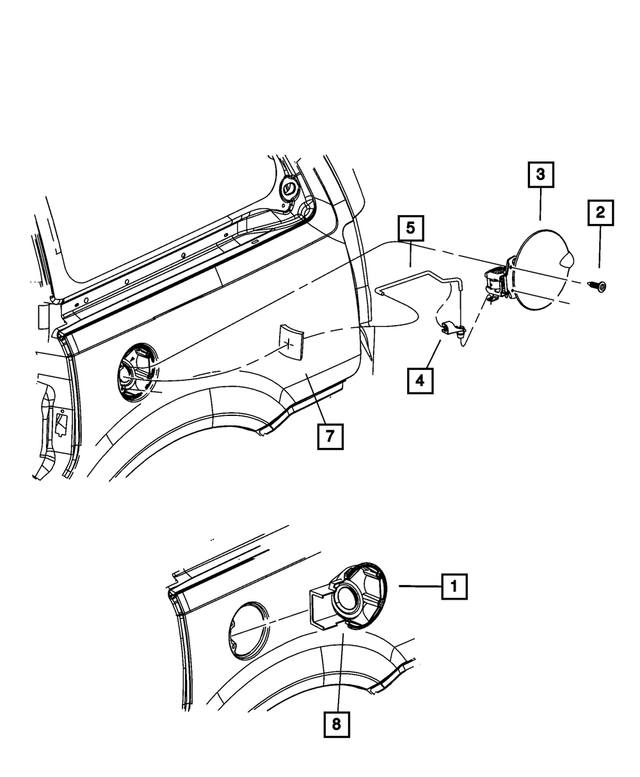 3
2
5
4
7
1
8