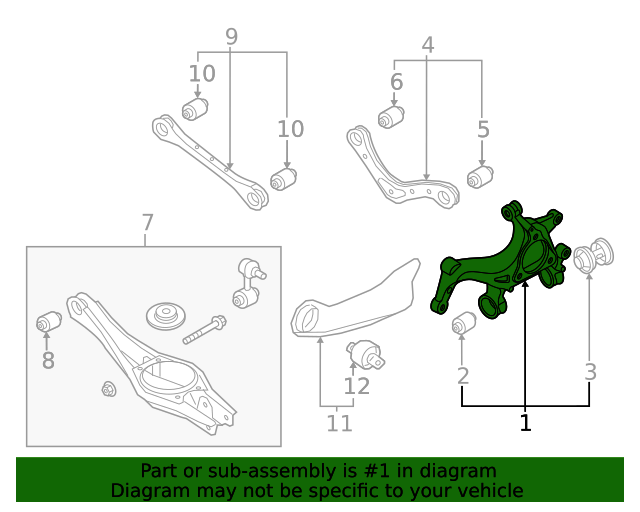 9
10
10
4
6
5
7
8
12
11
2
3
1

Part or sub-assembly is #1 in diagram
Diagram may not be specific to your vehicle