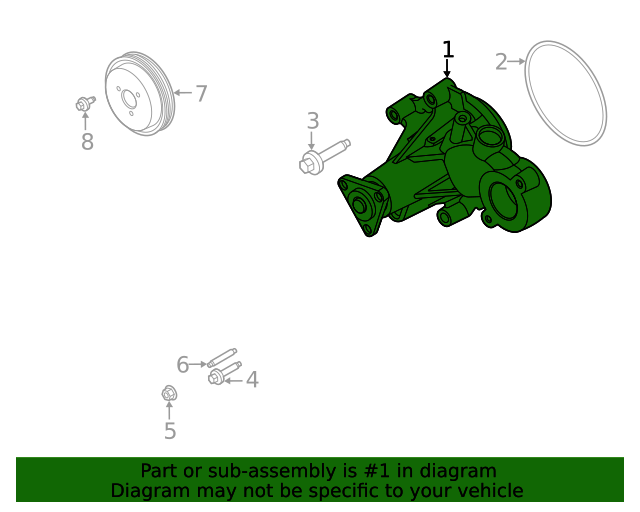 1
2
7
8
3
6
4
5

Part or sub-assembly is #1 in diagram
Diagram may not be specific to your vehicle