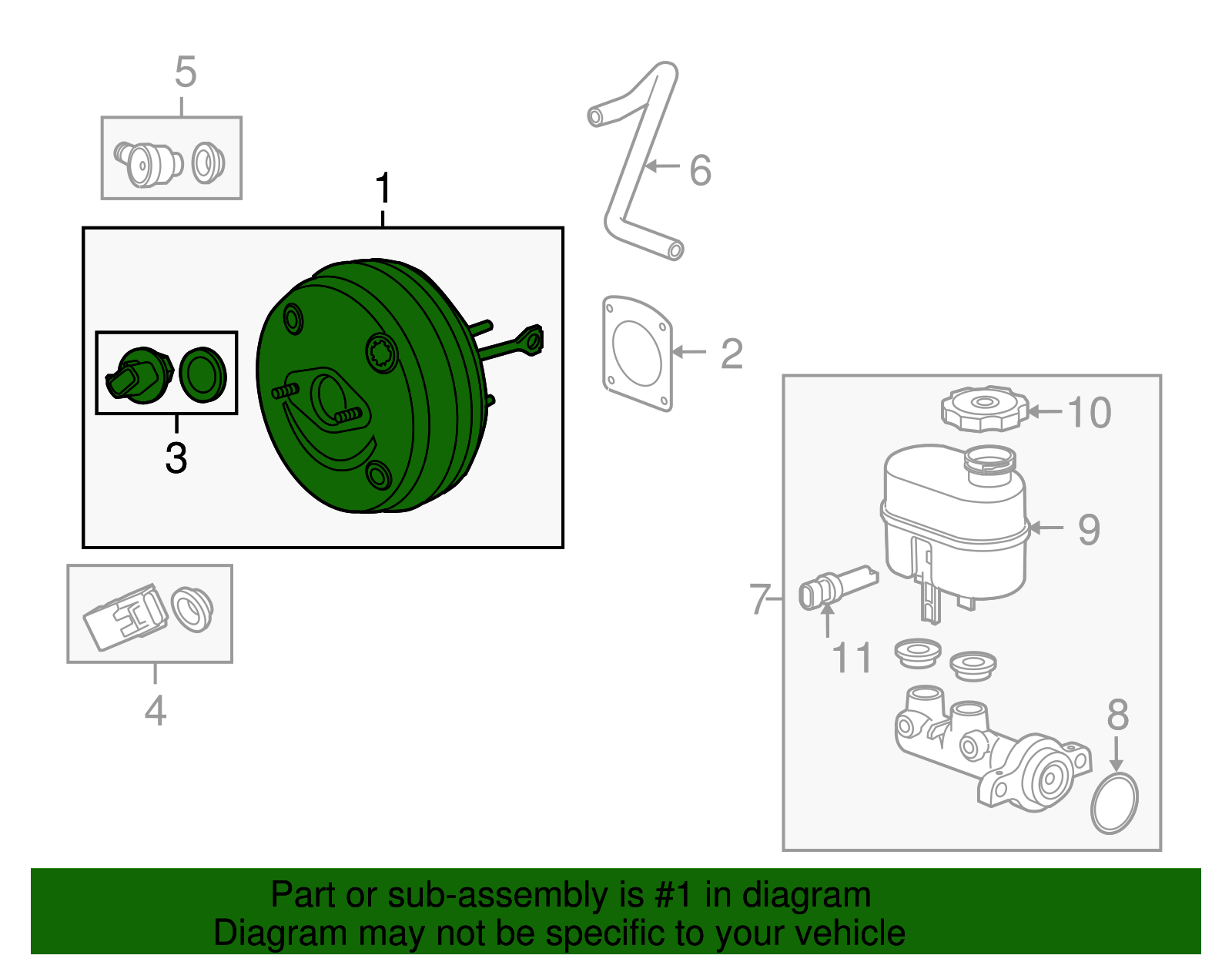 5
1
6
2
3
10
9
7
11
4
8

Part or sub-assembly is #1 in diagram
Diagram may not be specific to your vehicle