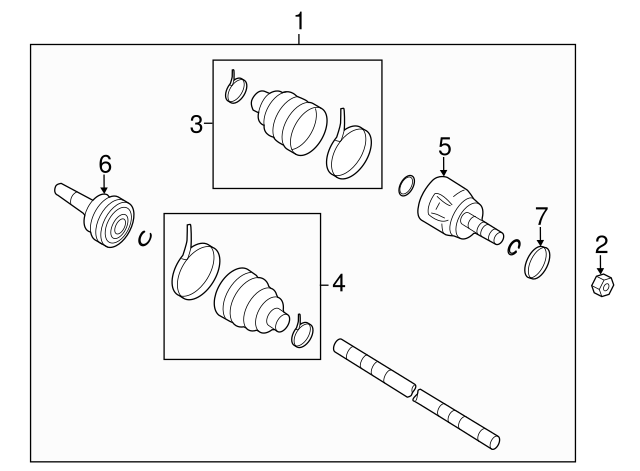 1
3
5
6
7
2
4