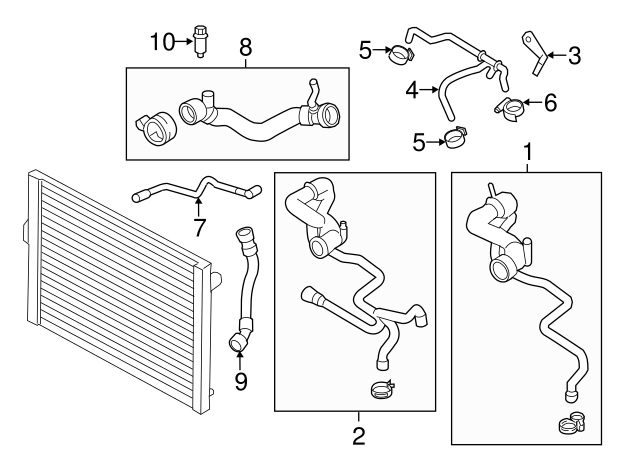 10
8
5
3
4
6
5
1
7
9
2