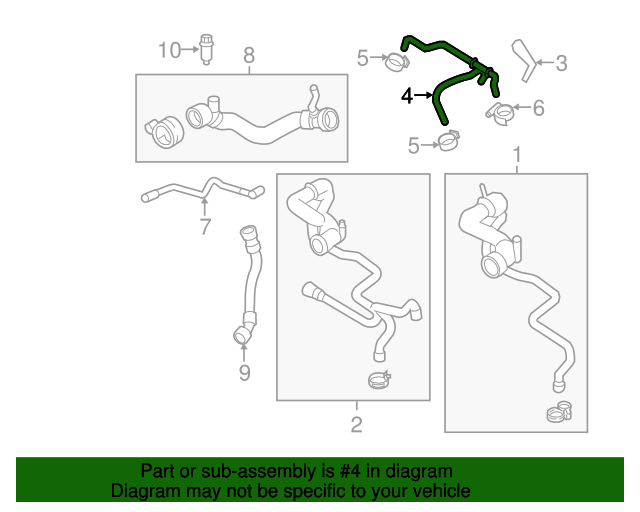 10
8
5
3
4
6
5
1
7
9
2

Part or sub-assembly is #4 in diagram
Diagram may not be specific to your vehicle