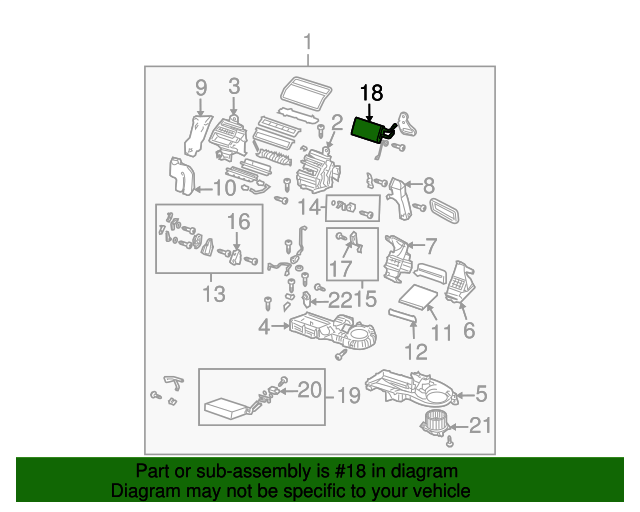 1
9
3
18
2
10
8
14
16
7
17
13
22
15
4
11
6
12
20
19
5
21

Part or sub-assembly is #18 in diagram
Diagram may not be specific to your vehicle