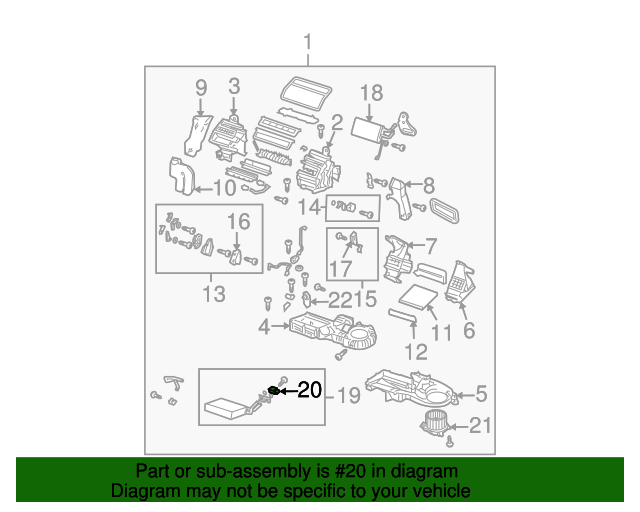 1
9
3
18
2
10
8
14
16
7
17
13
22
15
4
11
6
12
20
19
5
21

Part or sub-assembly is #20 in diagram
Diagram may not be specific to your vehicle