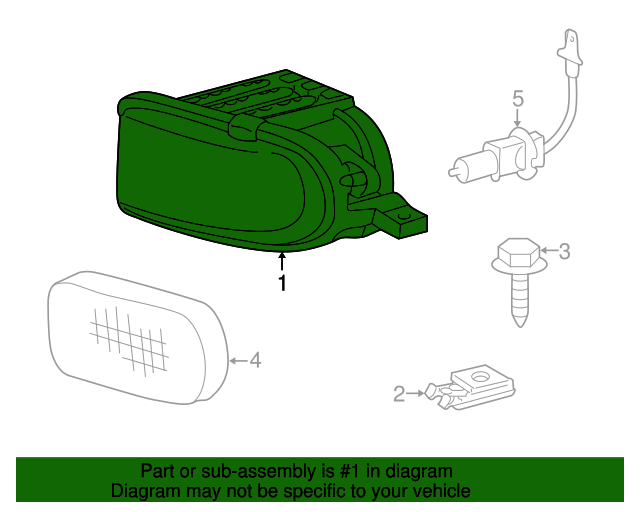 5

3

1

4

2

Part or sub-assembly is #1 in diagram
Diagram may not be specific to your vehicle