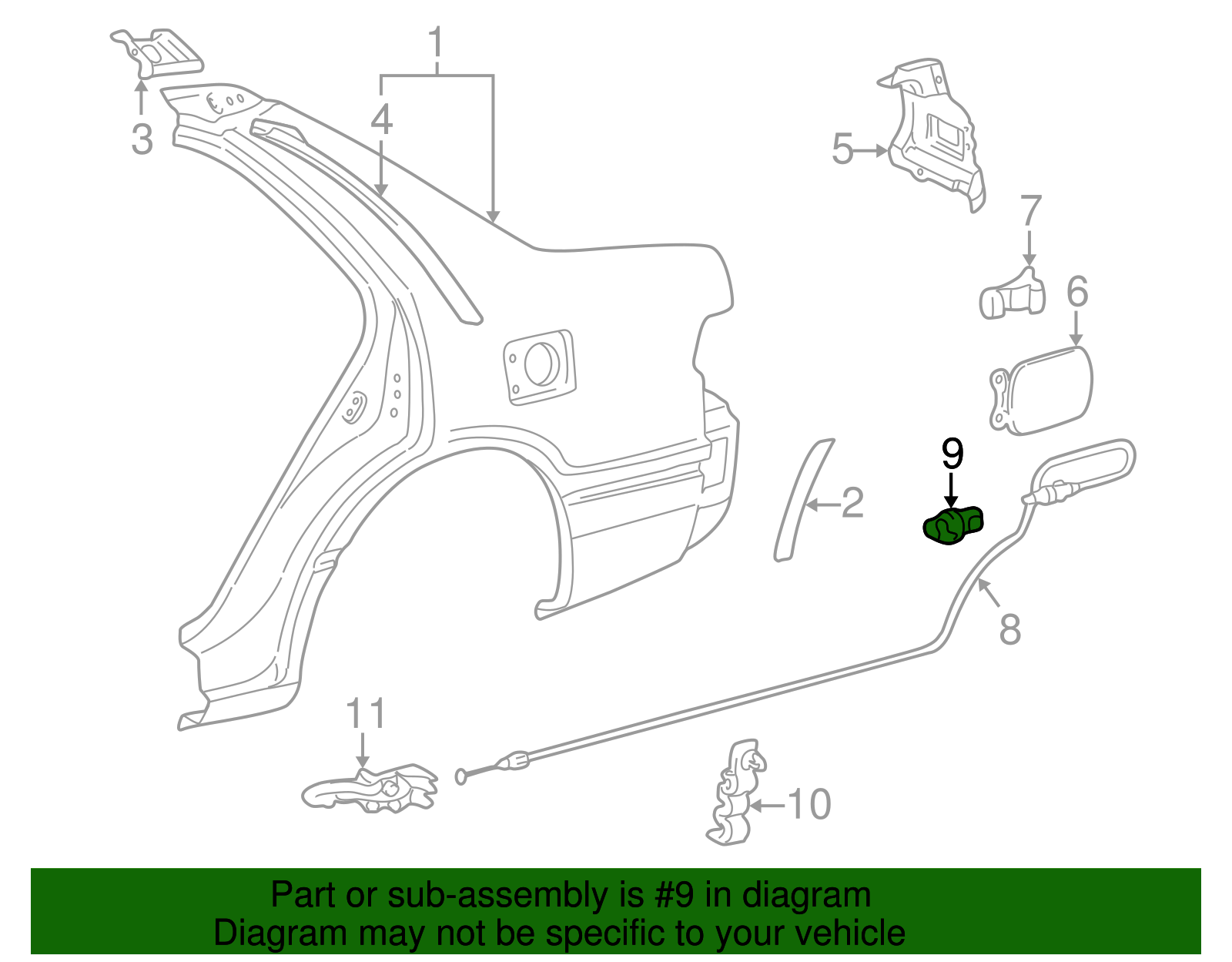 1
3
4
5
7
6
9
2
8
11
10

Part or sub-assembly is #9 in diagram
Diagram may not be specific to your vehicle