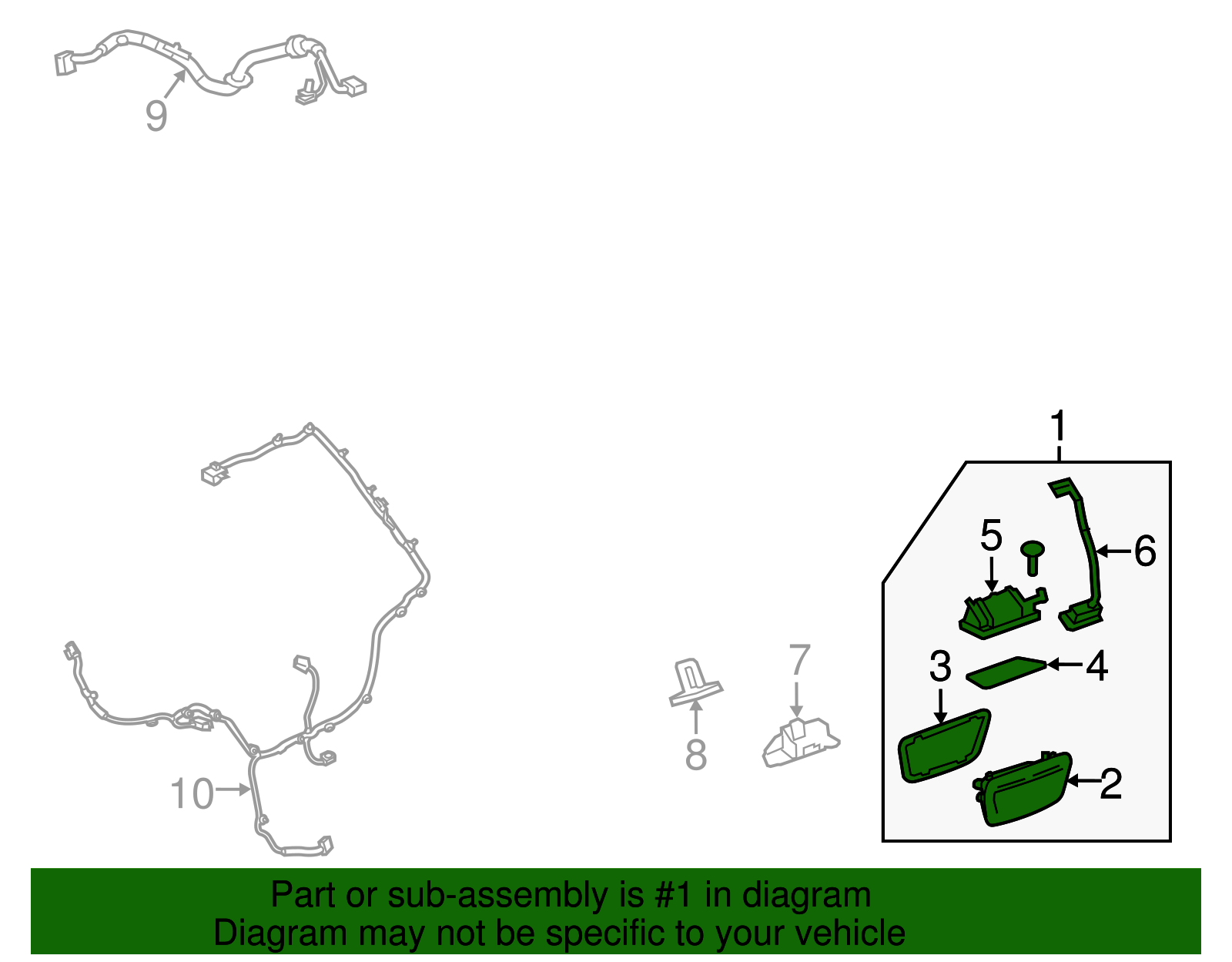 9

1

5

6

7

3

4

8

10

2

Part or sub-assembly is #1 in diagram
Diagram may not be specific to your vehicle