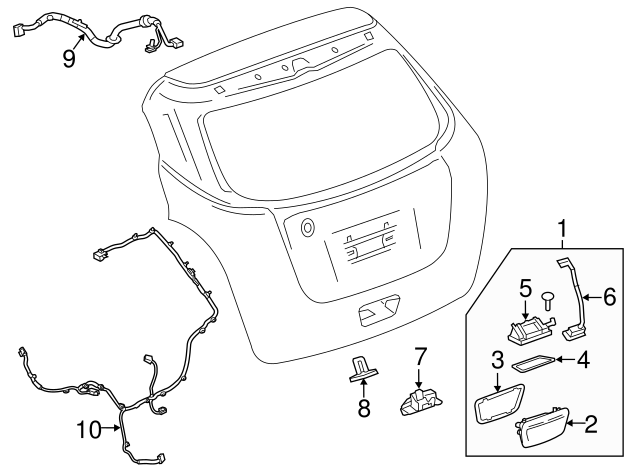 9
1
5
6
4
3
7
8
2
10