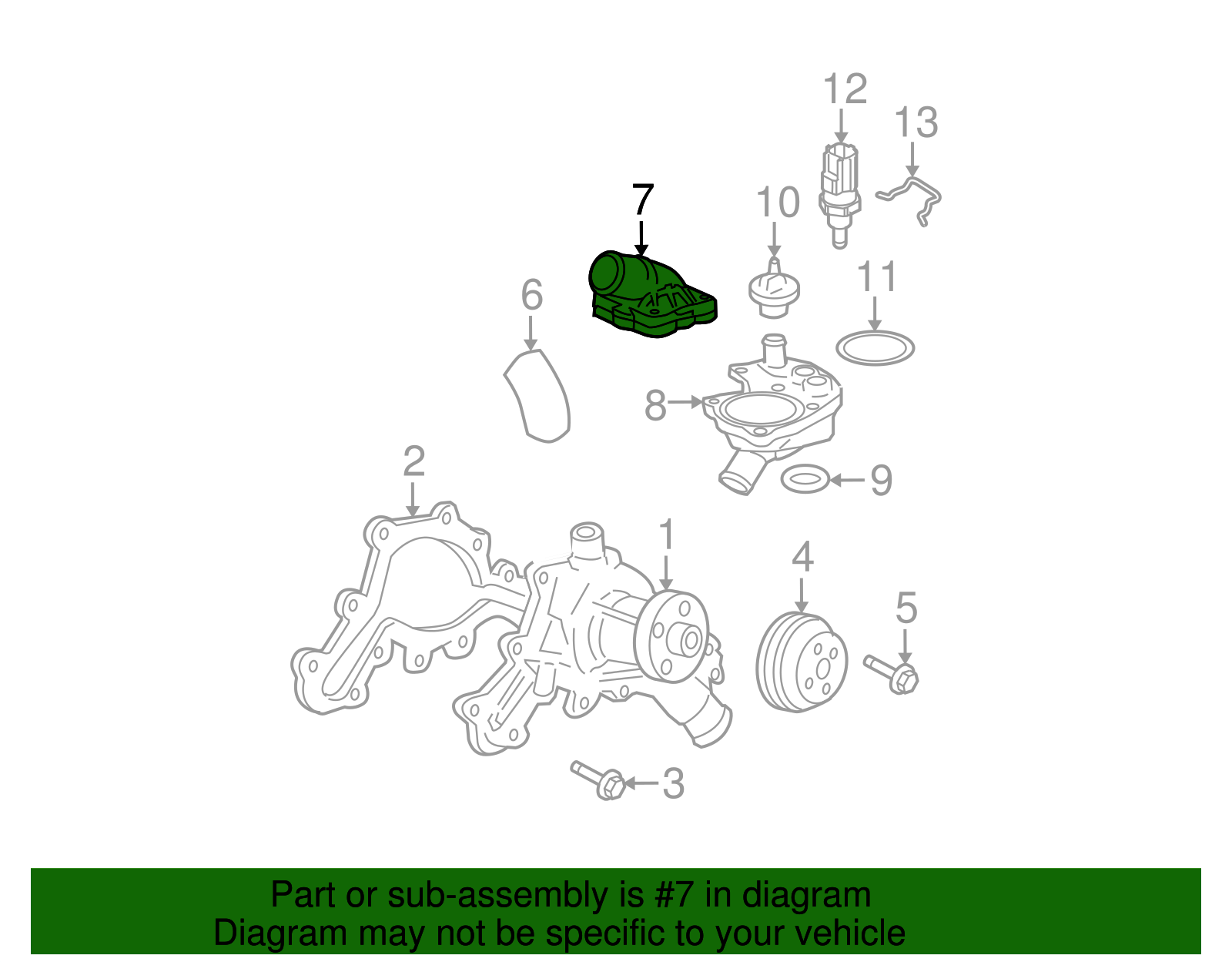 12
13
7
10
11
6
8
9
2
1
4
5
3

Part or sub-assembly is #7 in diagram
Diagram may not be specific to your vehicle