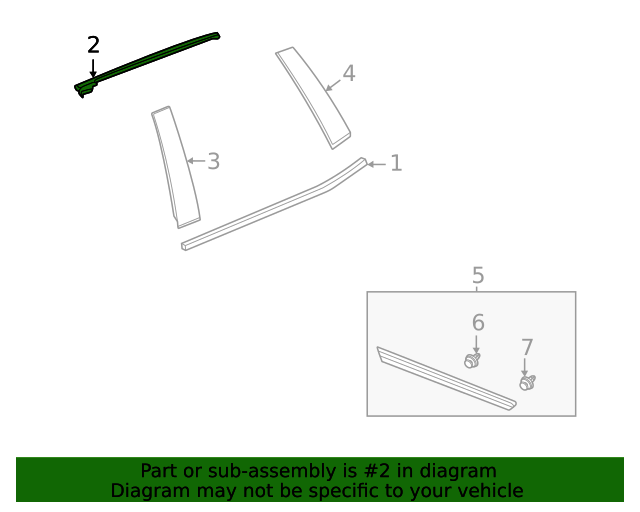 2
4
3
1
5
6
7

Part or sub-assembly is #2 in diagram
Diagram may not be specific to your vehicle