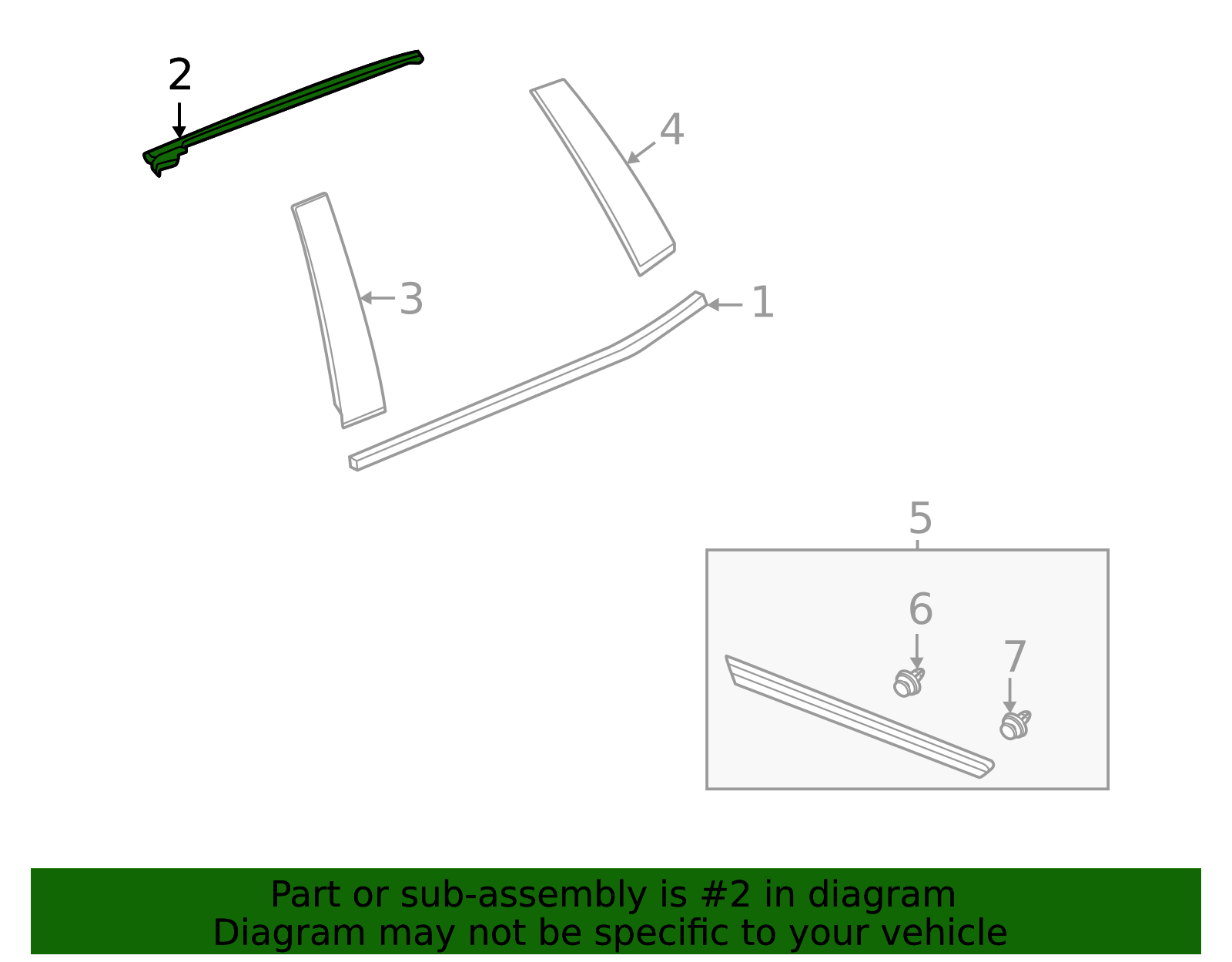 2
4
3
1
5
6
7

Part or sub-assembly is #2 in diagram
Diagram may not be specific to your vehicle