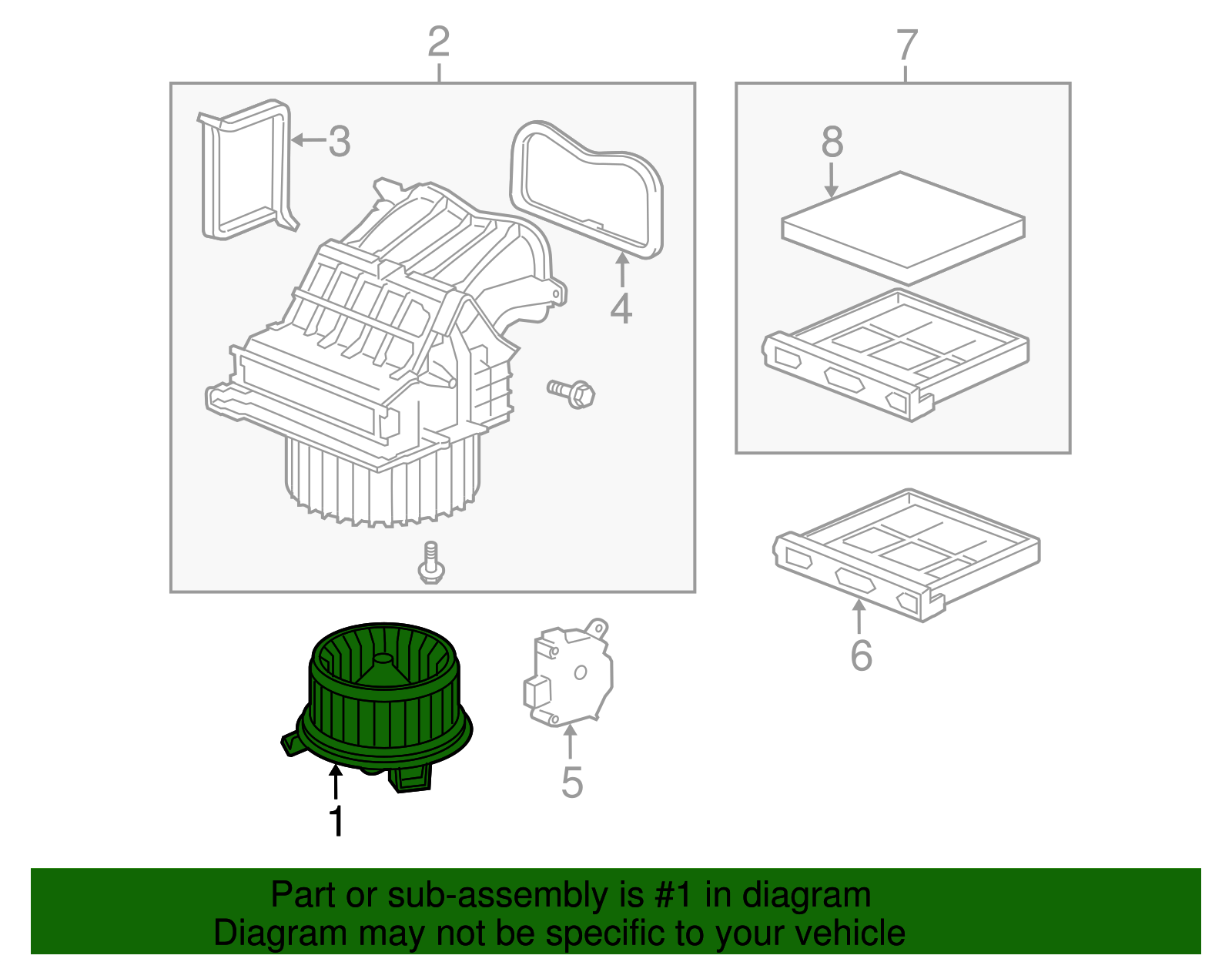 2
7
3
8
4
6
5
1

Part or sub-assembly is #1 in diagram
Diagram may not be specific to your vehicle