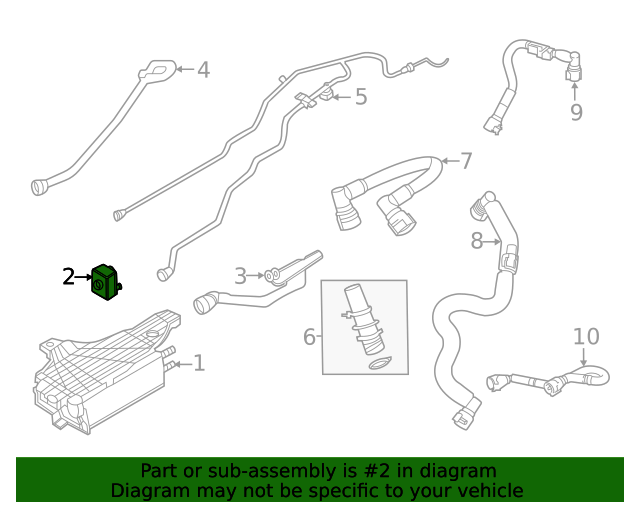 4
5
9
7
8
2
3
6
1
10

Part or sub-assembly is #2 in diagram
Diagram may not be specific to your vehicle