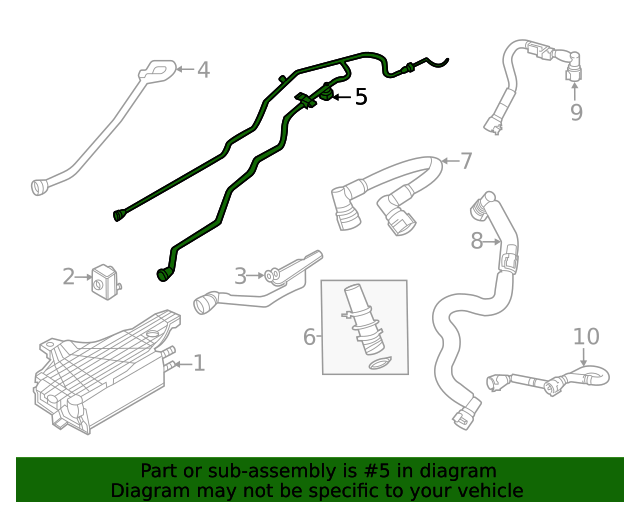 4
5
9
7
8
2
3
6
1
10

Part or sub-assembly is #5 in diagram
Diagram may not be specific to your vehicle