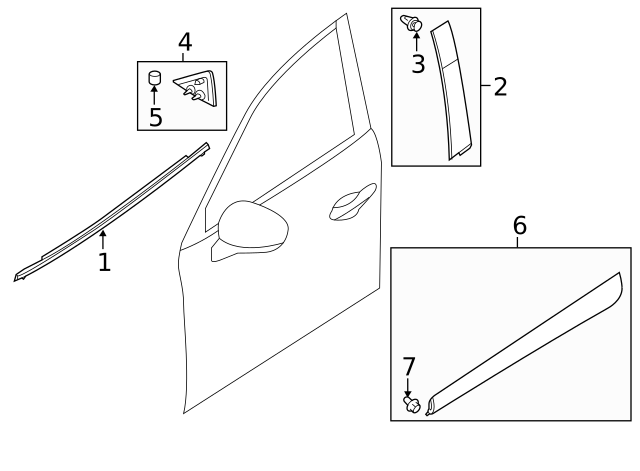 4
5
3
2
1
6
7