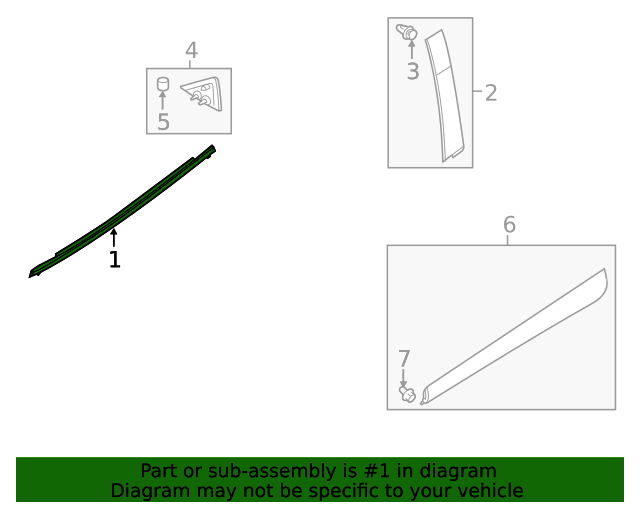 4
5
3
2
1
6
7

Part or sub-assembly is #1 in diagram
Diagram may not be specific to your vehicle