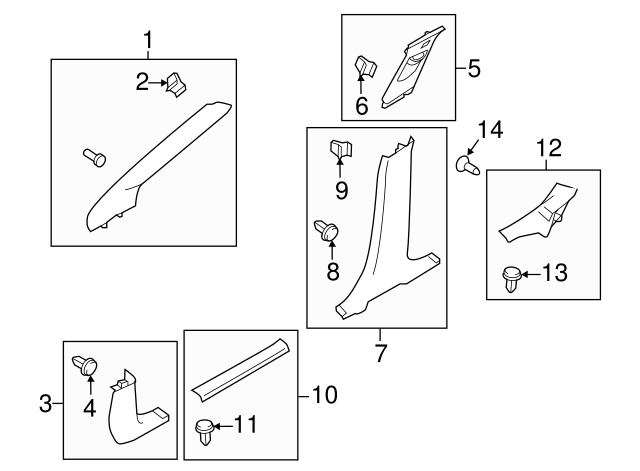 1
2
5
6
14
12
9
8
13
7
3
4
10
11