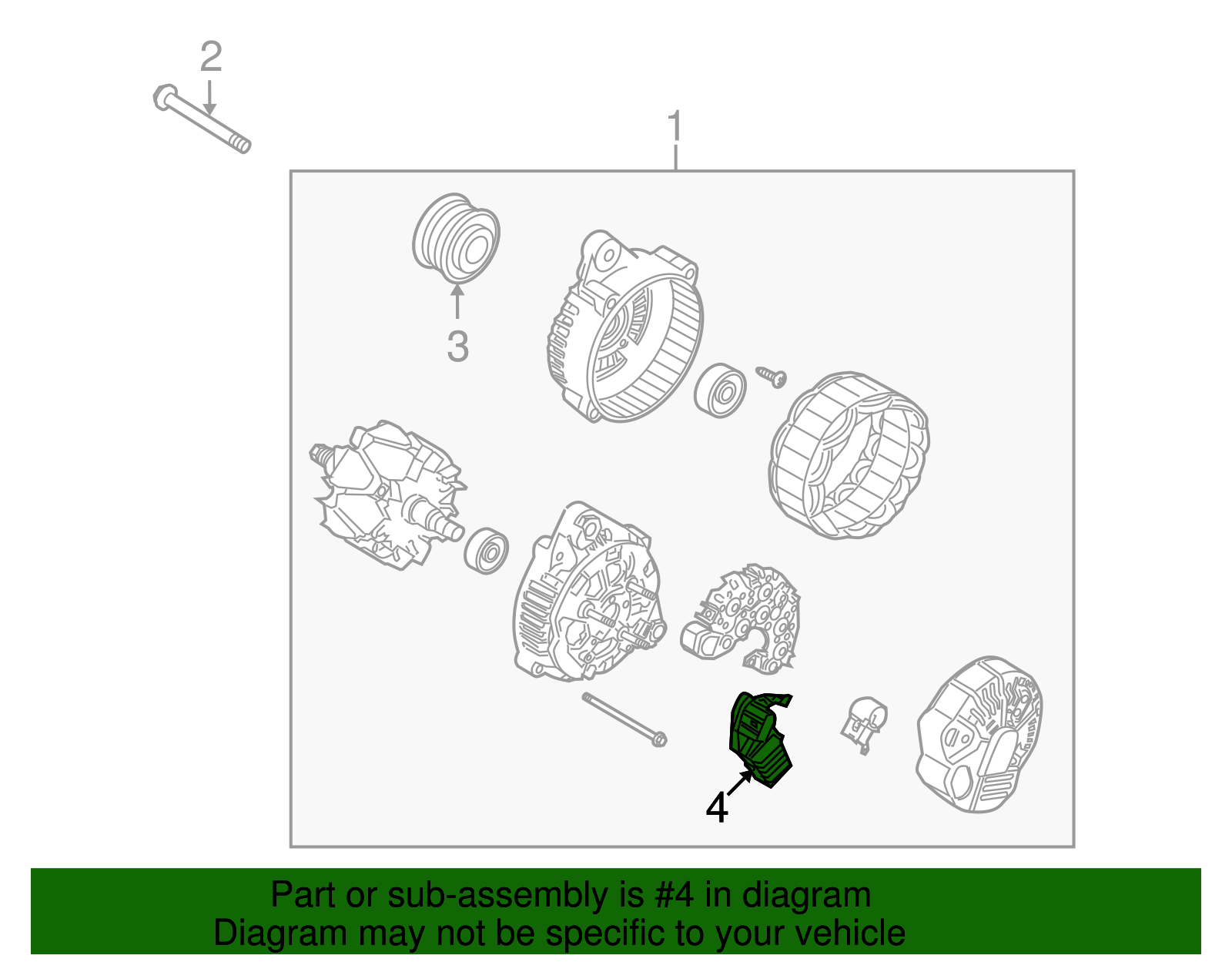 2

1

3

4

Part or sub-assembly is #4 in diagram
Diagram may not be specific to your vehicle