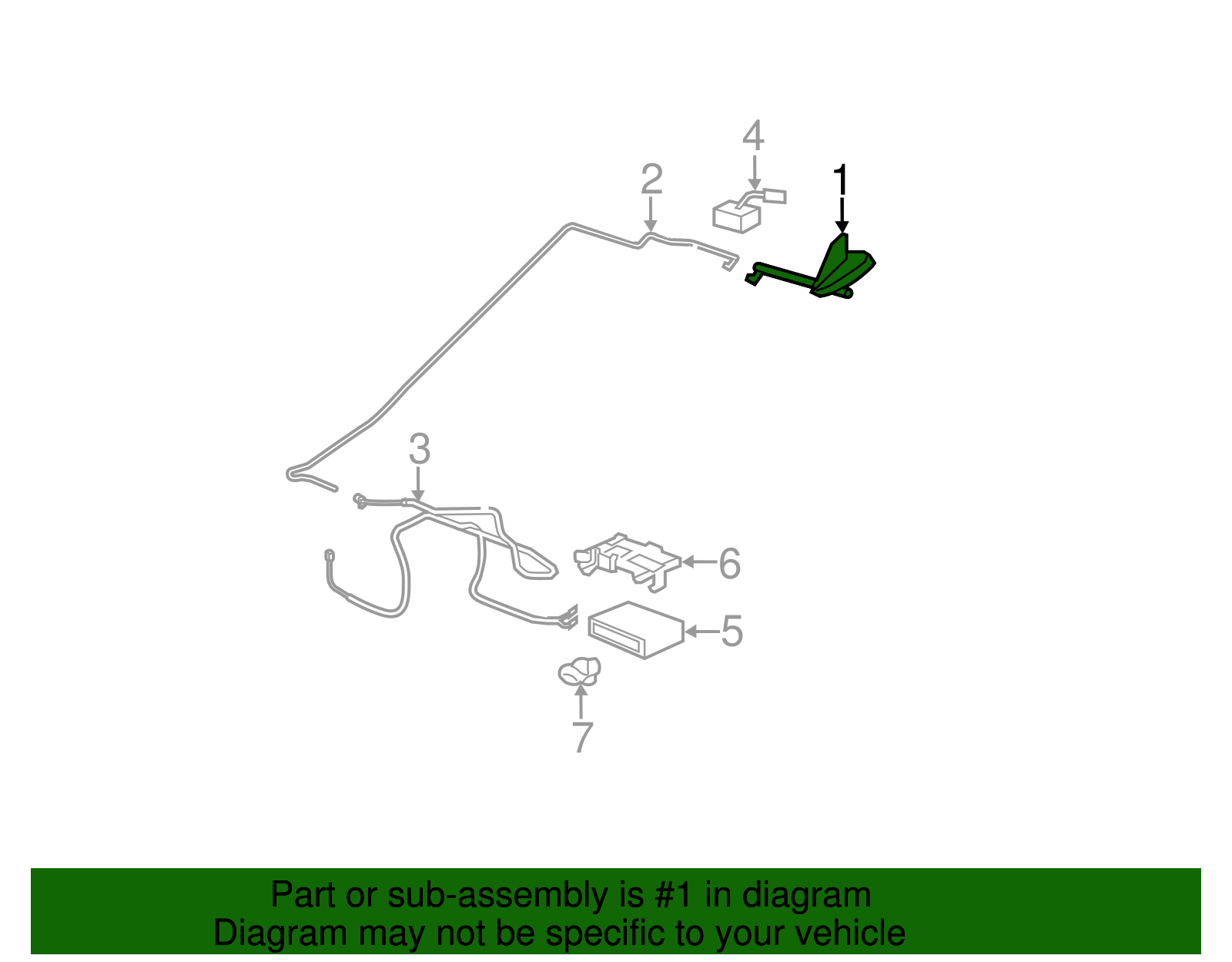 4
2
1
3
6
5
7

Part or sub-assembly is #1 in diagram
Diagram may not be specific to your vehicle