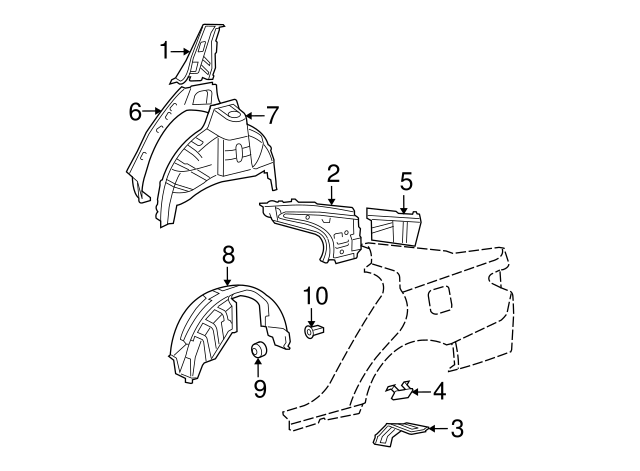 1
6
7
2
5
8
10
9
4
3