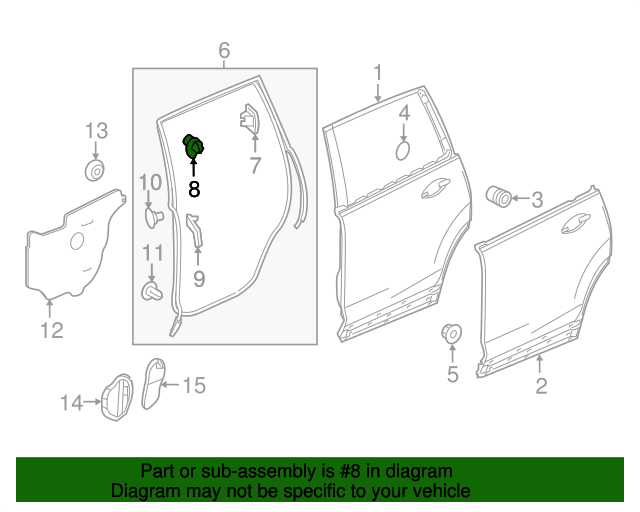 6
1
13
4
7
8
3
10
9
11
12
5
2
14
15

Part or sub-assembly is #8 in diagram
Diagram may not be specific to your vehicle