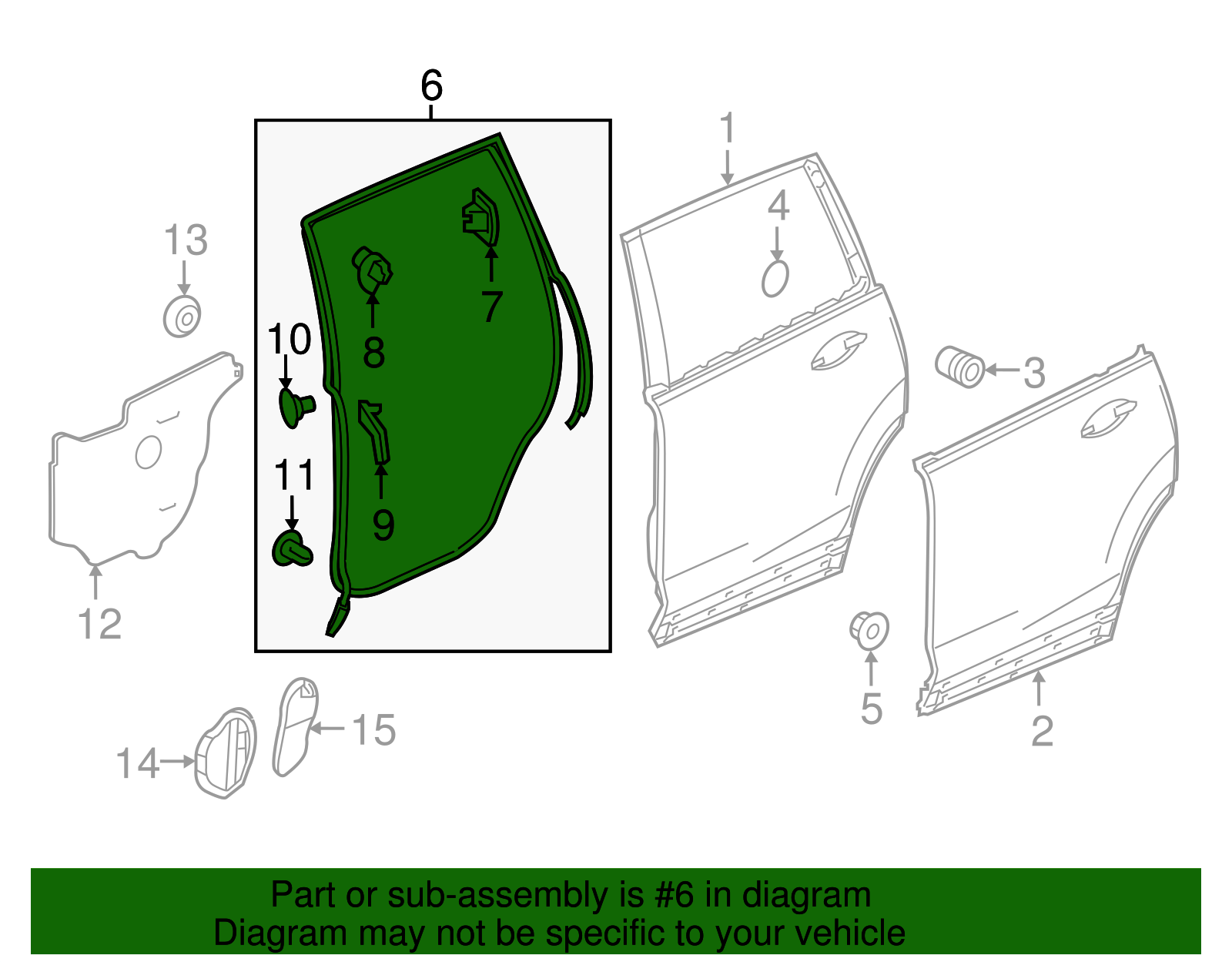 6
1
4
13
7
8
10
3
9
11
12
5
2
15
14

Part or sub-assembly is #6 in diagram
Diagram may not be specific to your vehicle