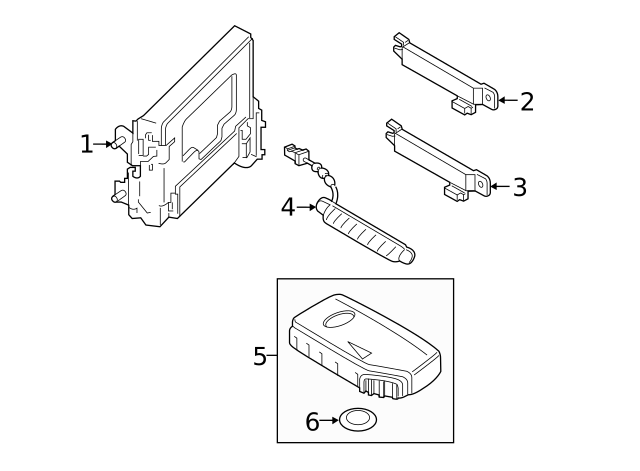 1
2
3
4
5
6