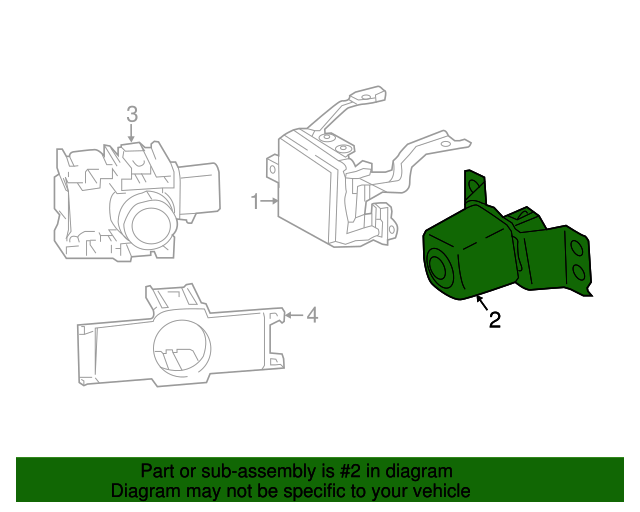 3

1

2

4

Part or sub-assembly is #2 in diagram
Diagram may not be specific to your vehicle