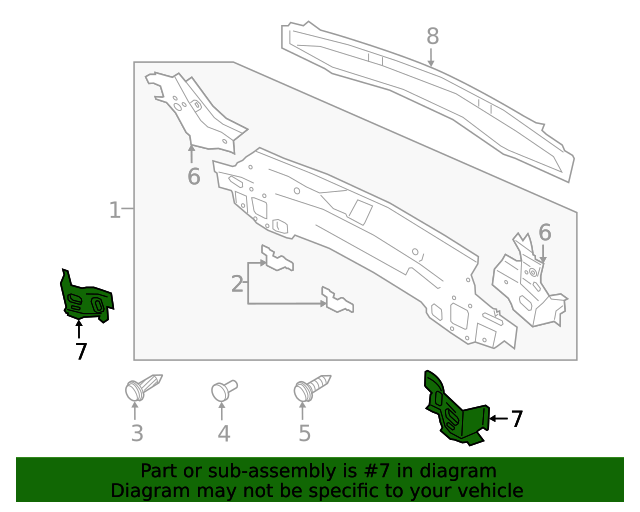 8
6
1
6
2
7
3
4
5
7
Part or sub-assembly is #7 in diagram
Diagram may not be specific to your vehicle