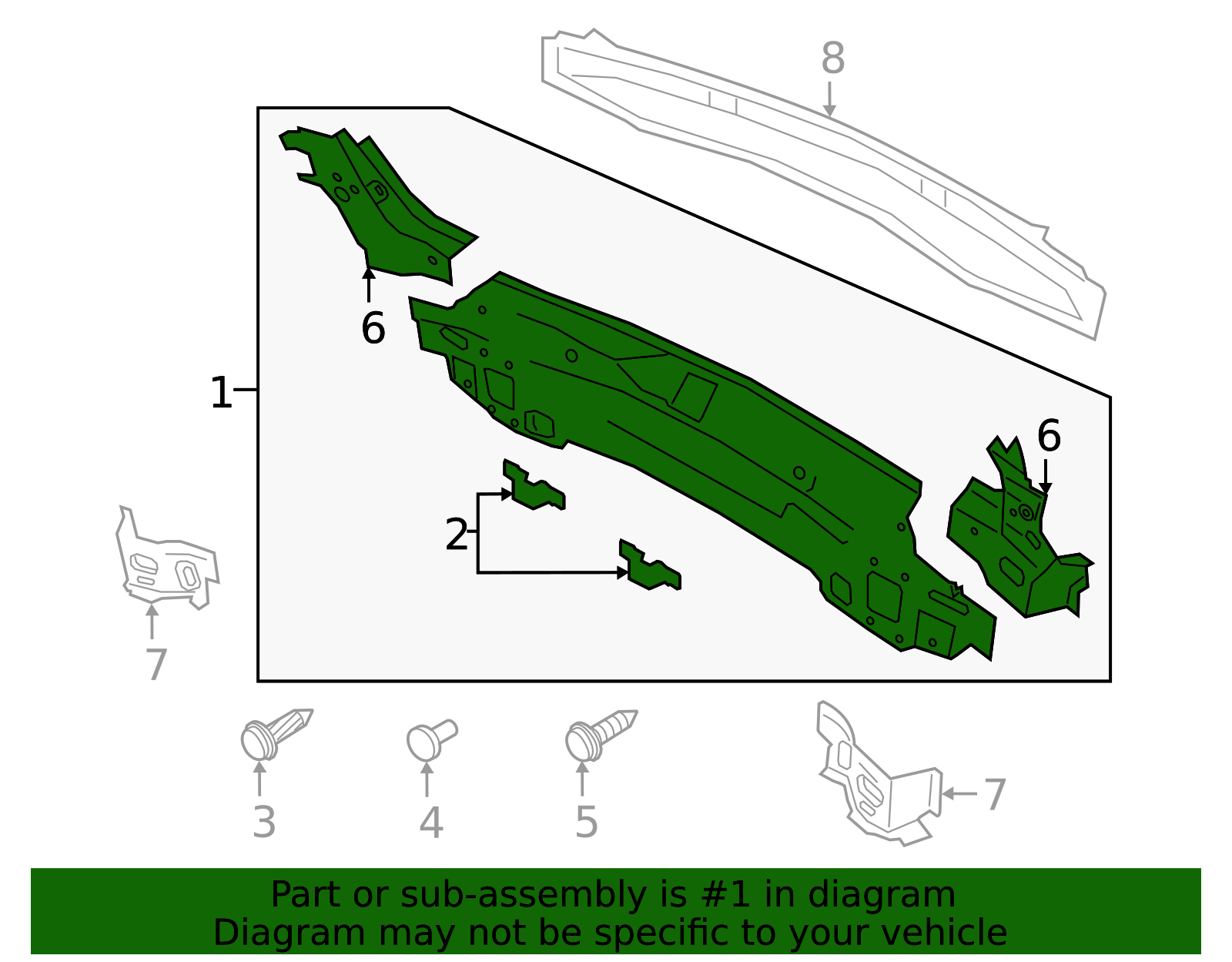 8

6

1

6

2

7

3

4

5

7

Part or sub-assembly is #1 in diagram
Diagram may not be specific to your vehicle