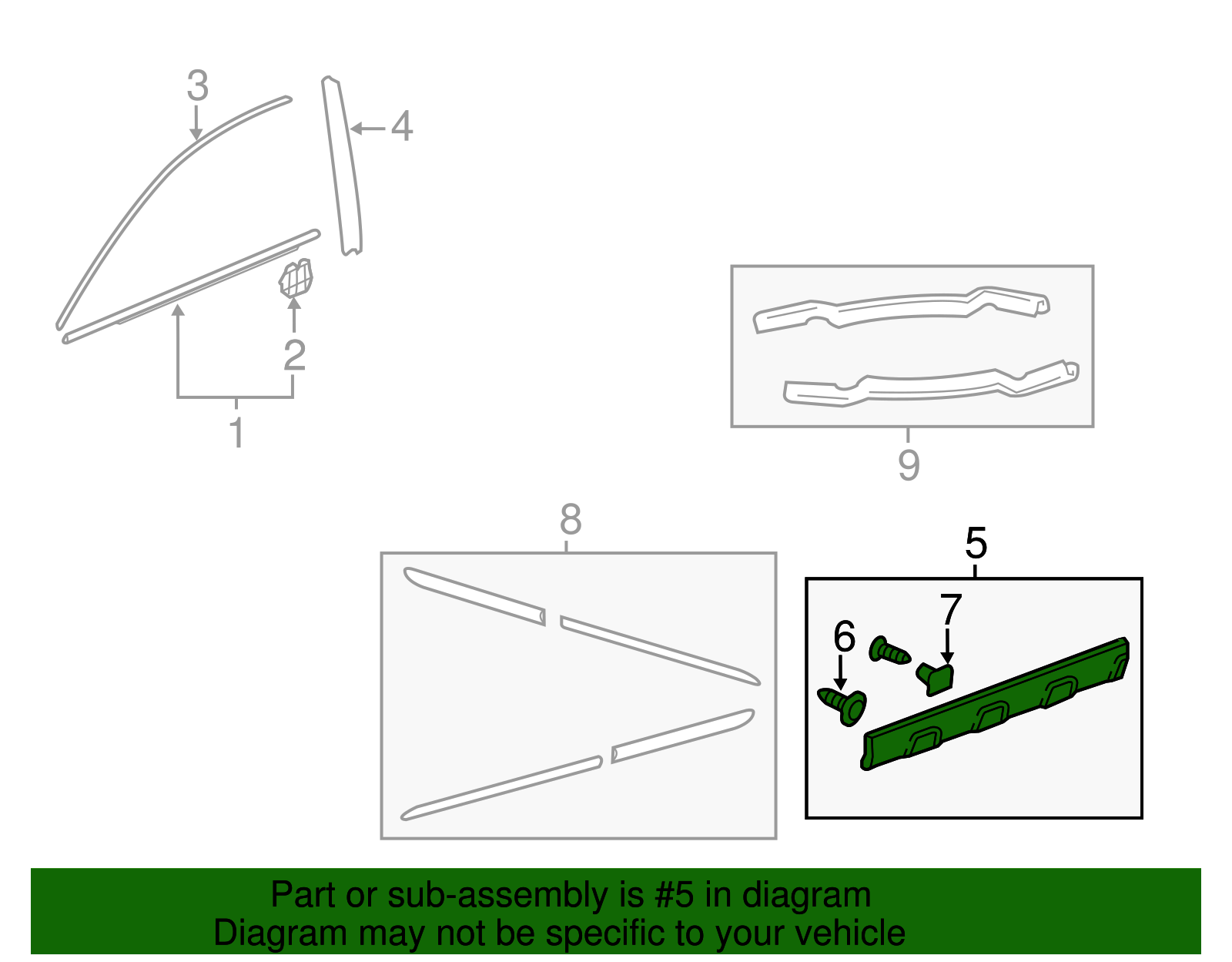 3
4
2
1
9
8
5
7
6

Part or sub-assembly is #5 in diagram
Diagram may not be specific to your vehicle