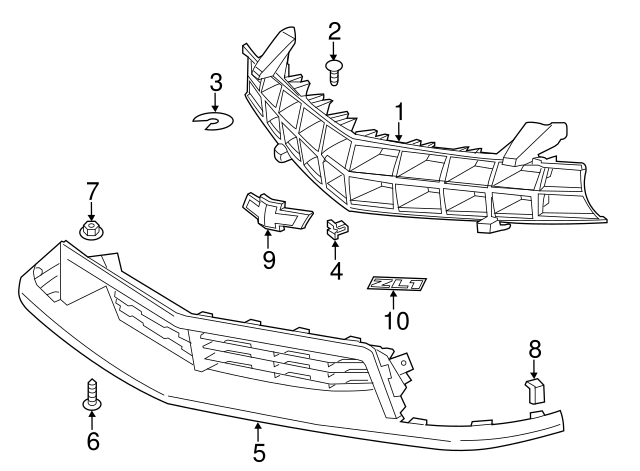 2
3
1
7
9
4
ZL1
10
8
6
5