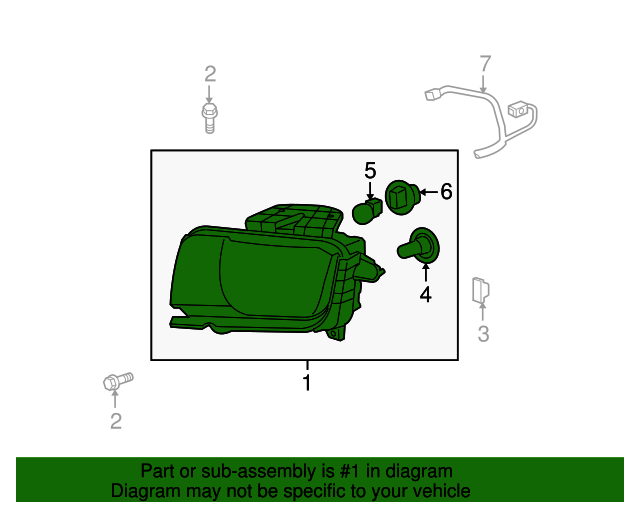 2
7
5
6
4
3
1
2

Part or sub-assembly is #1 in diagram
Diagram may not be specific to your vehicle