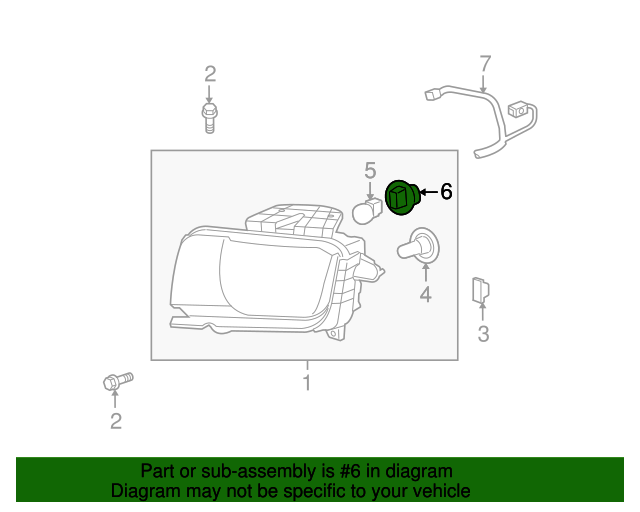 2

7

5

6

4

3

1

2

Part or sub-assembly is #6 in diagram
Diagram may not be specific to your vehicle