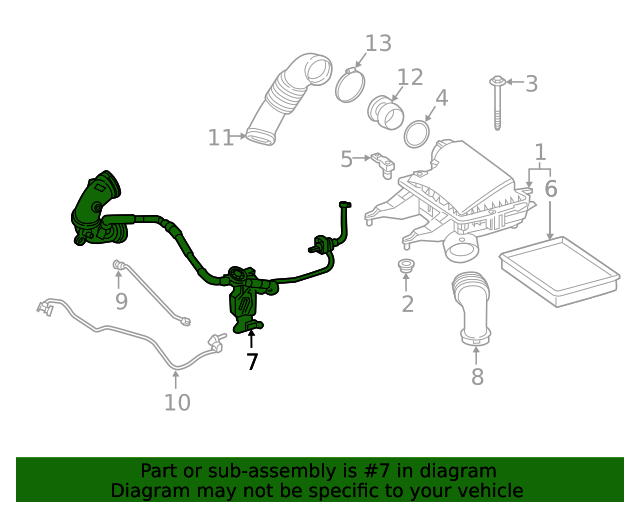 13
12
3
4
11
5
1
6
9
2
7
10
8

Part or sub-assembly is #7 in diagram
Diagram may not be specific to your vehicle