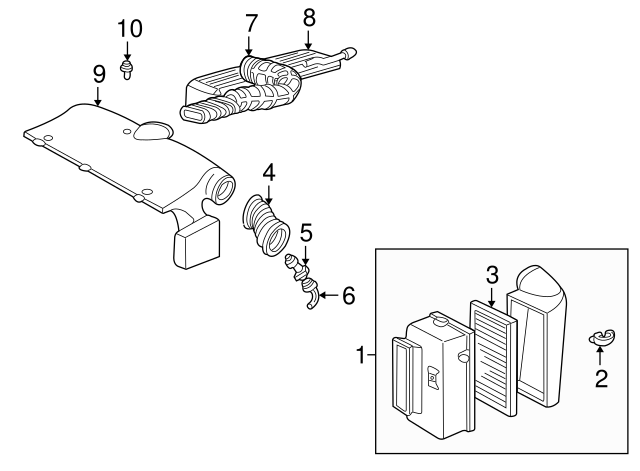 10
7
8
9
4
5
6
3
1
2