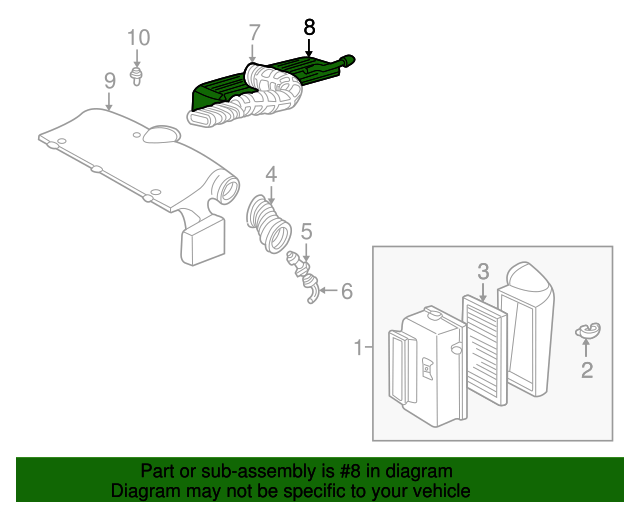 10
7
8
9
4
5
6
3
1
2

Part or sub-assembly is #8 in diagram
Diagram may not be specific to your vehicle