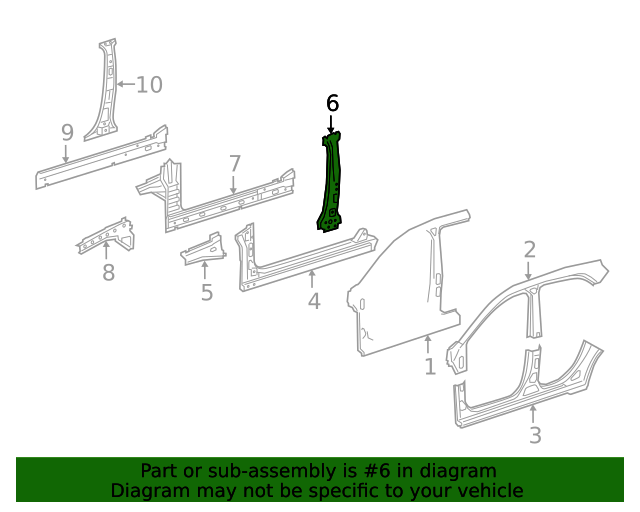 10
9
6
7
8
5
4
2
1
3

Part or sub-assembly is #6 in diagram
Diagram may not be specific to your vehicle