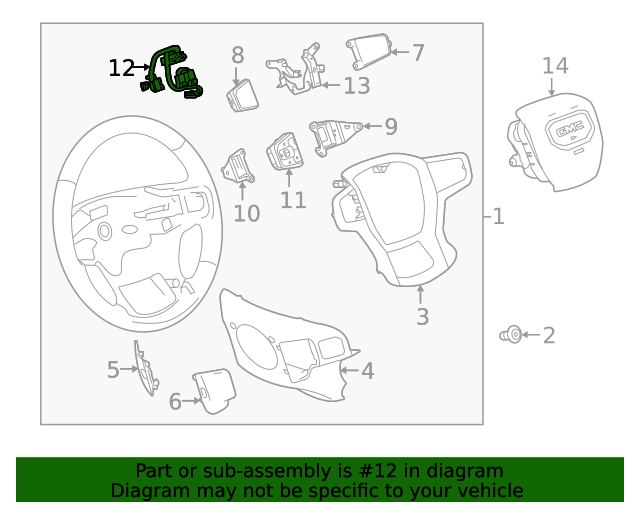 12
8
7
13
14
GMC
9
10
11
1
3
2
5
4
6

Part or sub-assembly is #12 in diagram
Diagram may not be specific to your vehicle