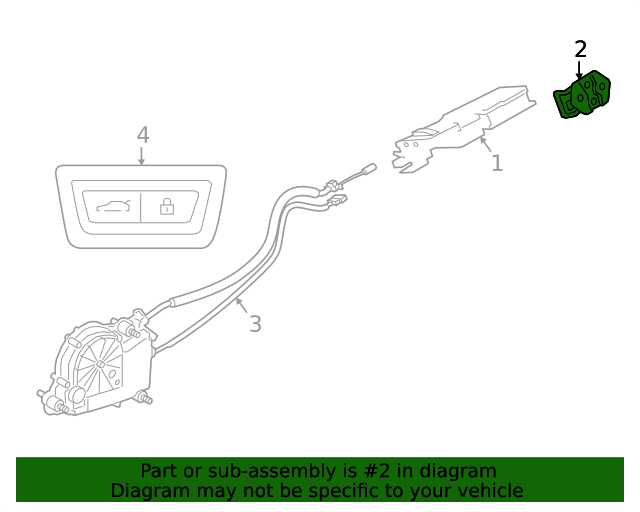 2
4
1
3
Part or sub-assembly is #2 in diagram
Diagram may not be specific to your vehicle