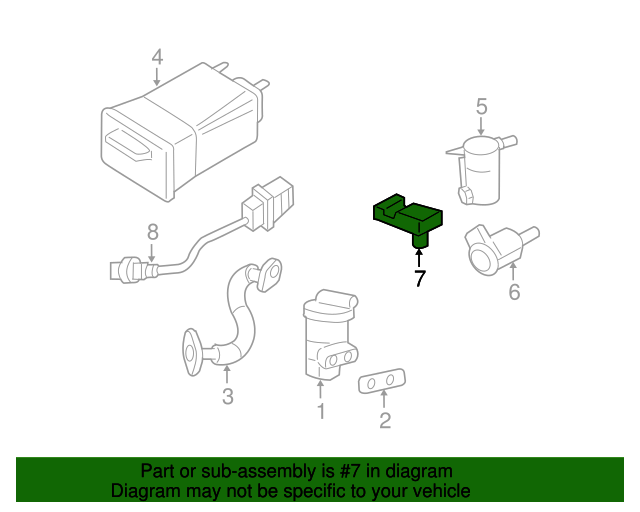 4
5
8
7
6
3
1
2

Part or sub-assembly is #7 in diagram
Diagram may not be specific to your vehicle