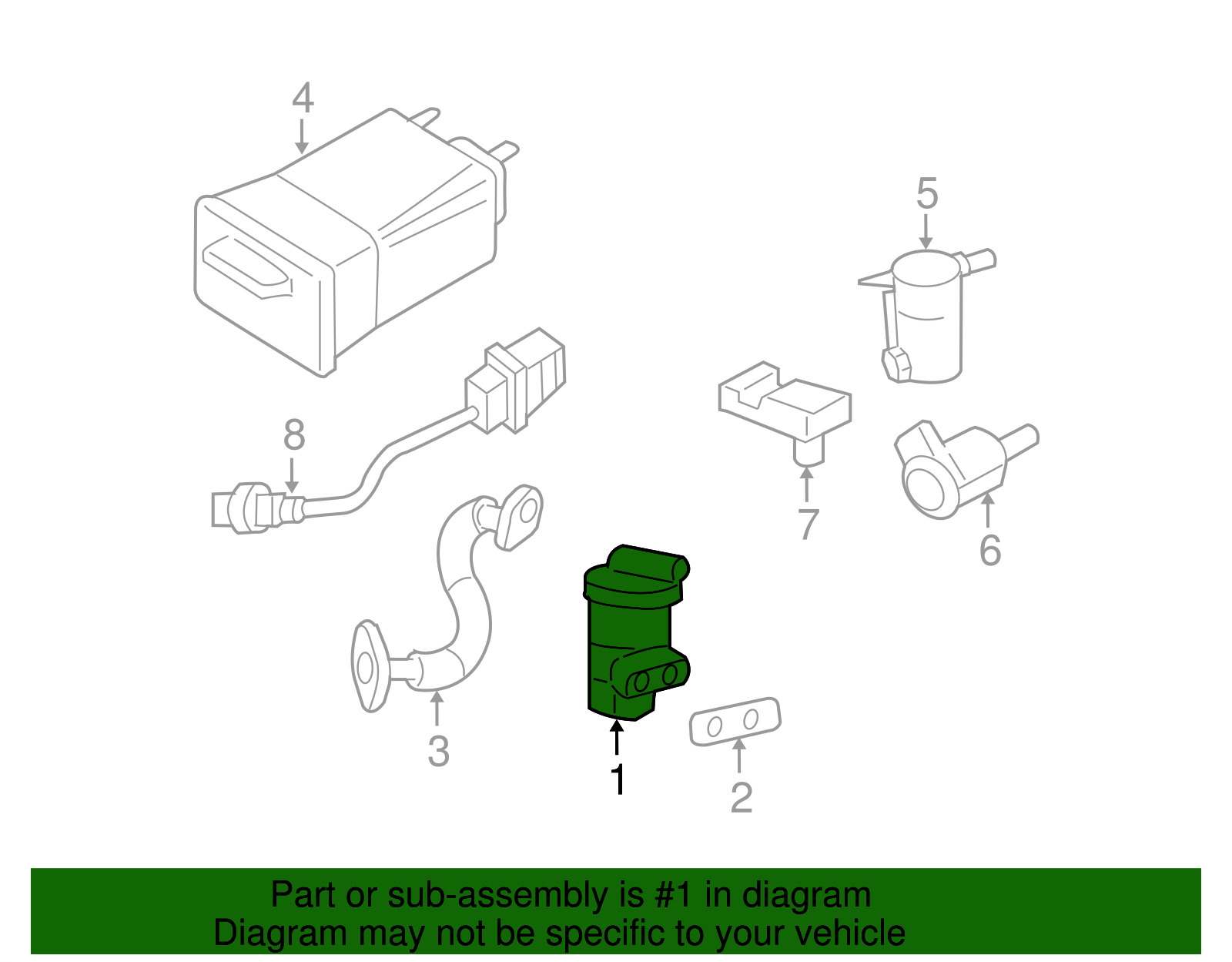 4
5
8
7
6
3
1
2

Part or sub-assembly is #1 in diagram
Diagram may not be specific to your vehicle