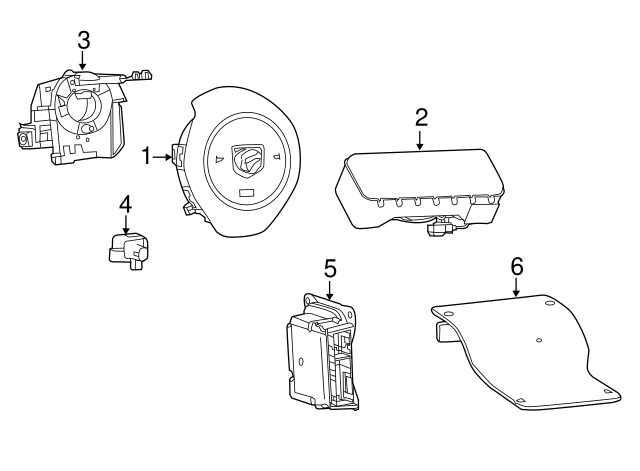 3
1
2
4
5
6