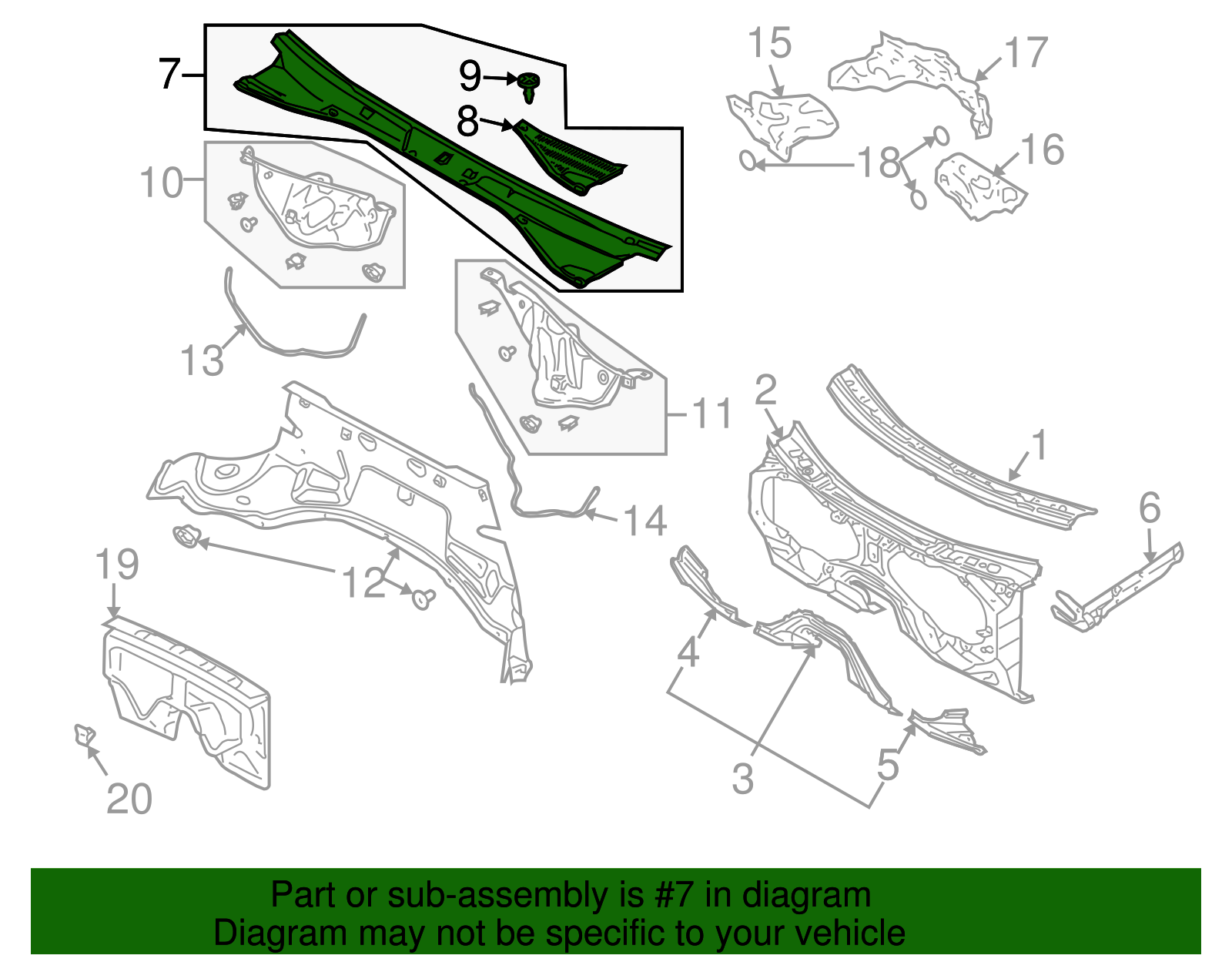 7
9
8
15
17
18
16
10
13
11
2
1
6
14
12
19
4
3
5
20

Part or sub-assembly is #7 in diagram
Diagram may not be specific to your vehicle